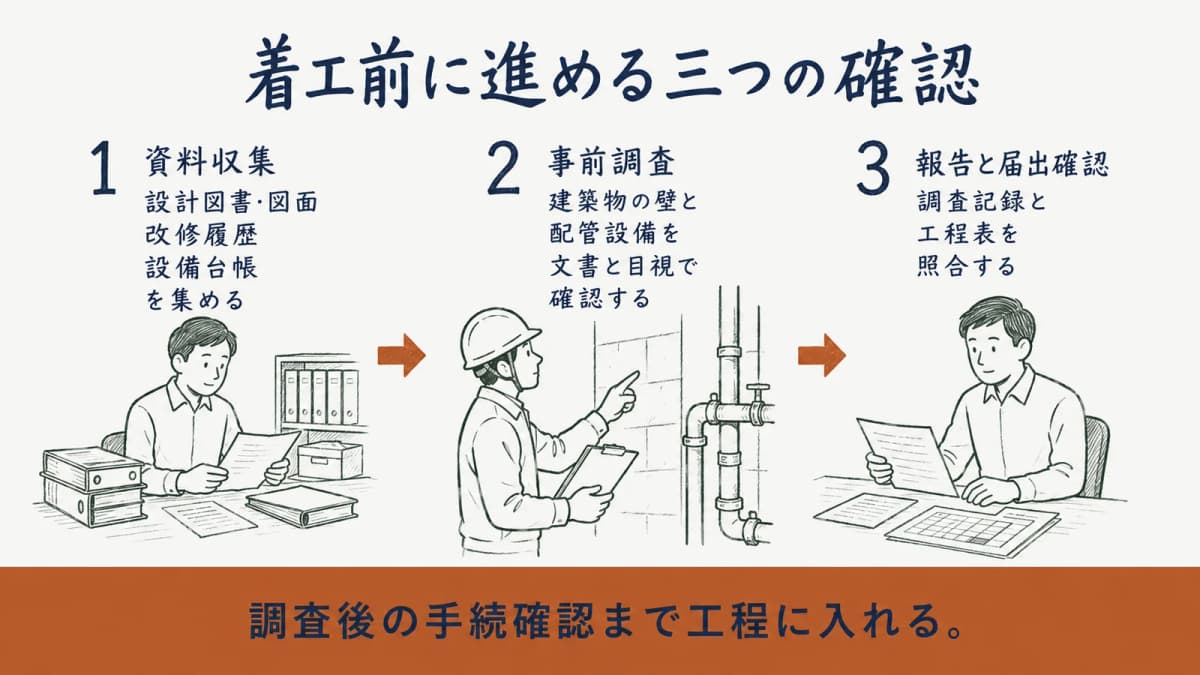 着工前に進める三つの確認

1 資料収集
設計図書·図面
改修履歴
設備台帳
を集める

2 事前調査
建築物の壁と
配管設備を
文書と目視で
確認する

3 報告と届出確認
調査記録と
工程表を
照合する

調査後の手続確認まで工程に入れる。