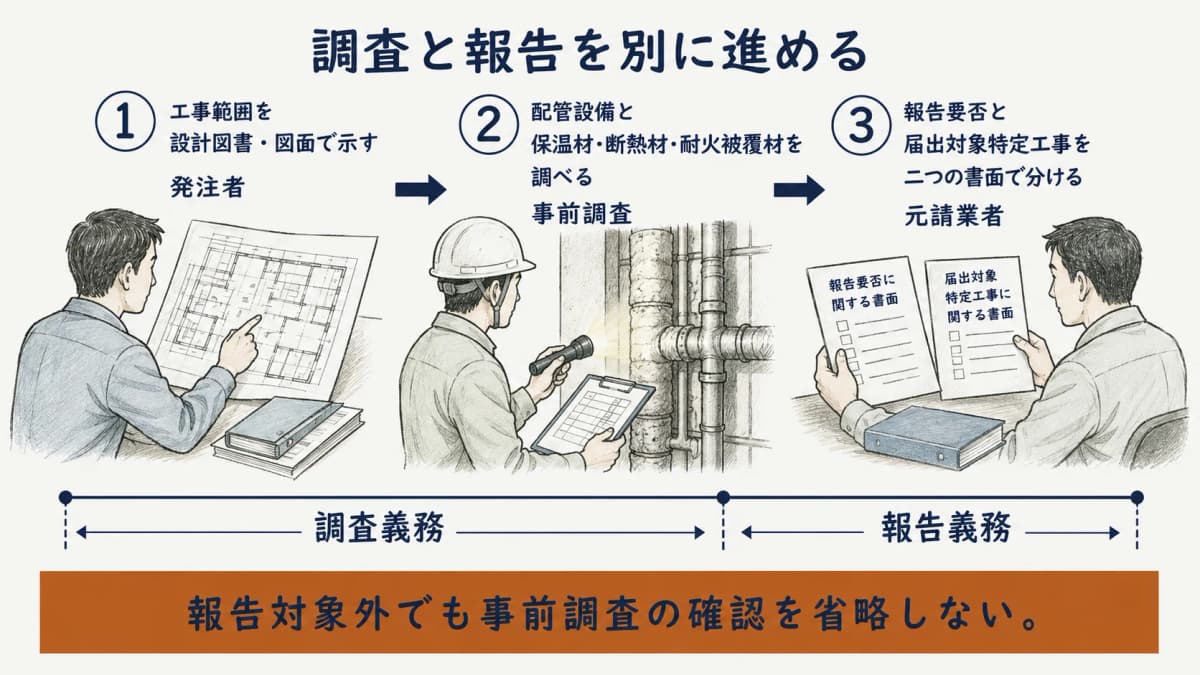 調査と報告を別に進める

① 工事範囲を設計図書・図面で示す
発注者

② 配管設備と保温材・断熱材・耐火被覆材を調べる
事前調査

③ 報告要否と届出対象特定工事を二つの書面で分ける
元請業者

報告要否に関する書面

届出対象特定工事に関する書面

調査義務

報告義務

報告対象外でも事前調査の確認を省略しない。