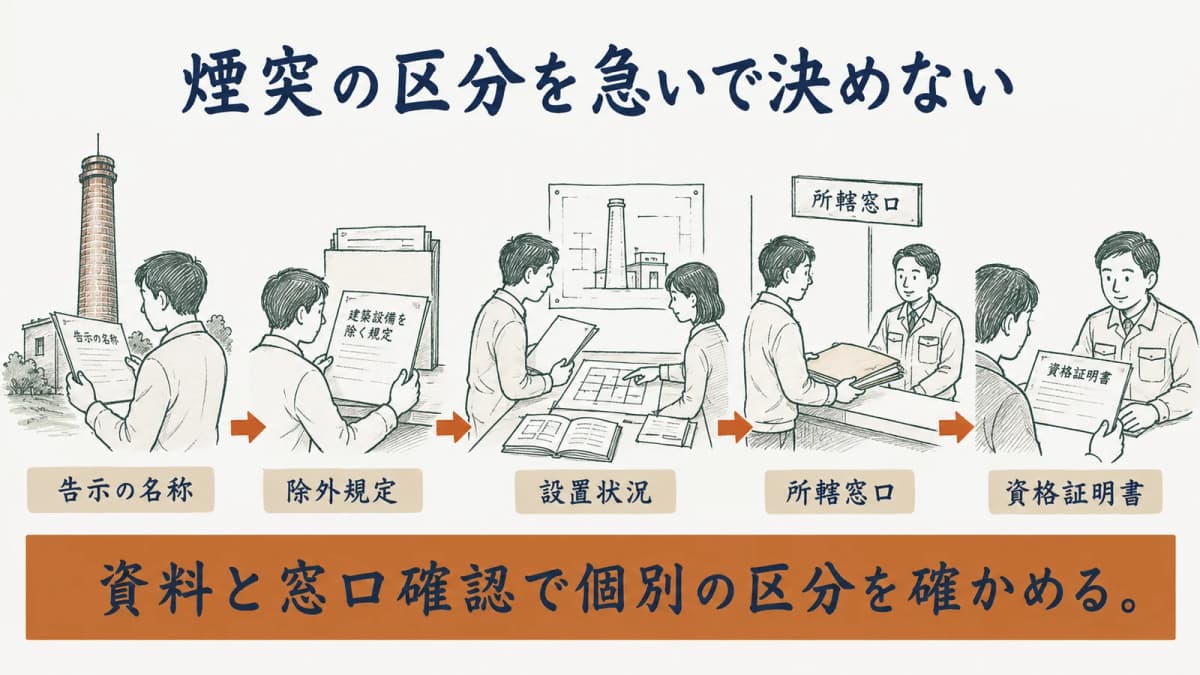 煙突の区分を急いで決めない

告示の名称

建築設備を除く規定

所轄窓口

資格証明書

告示の名称

除外規定

設置状況

所轄窓口

資格証明書

資料と窓口確認で個別の区分を確かめる。