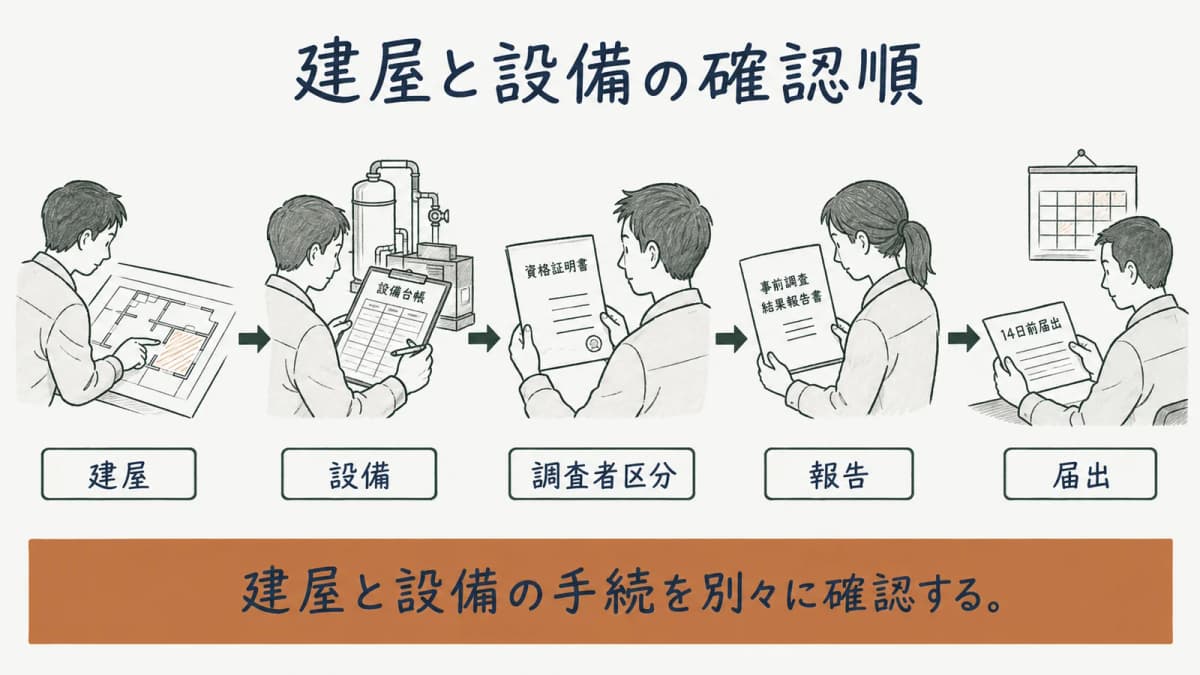 建屋と設備の確認順

設備台帳

資格証明書

事前調査結果報告書

14日前届出

建屋

設備

調査者区分

報告

届出

建屋と設備の手続を別々に確認する。